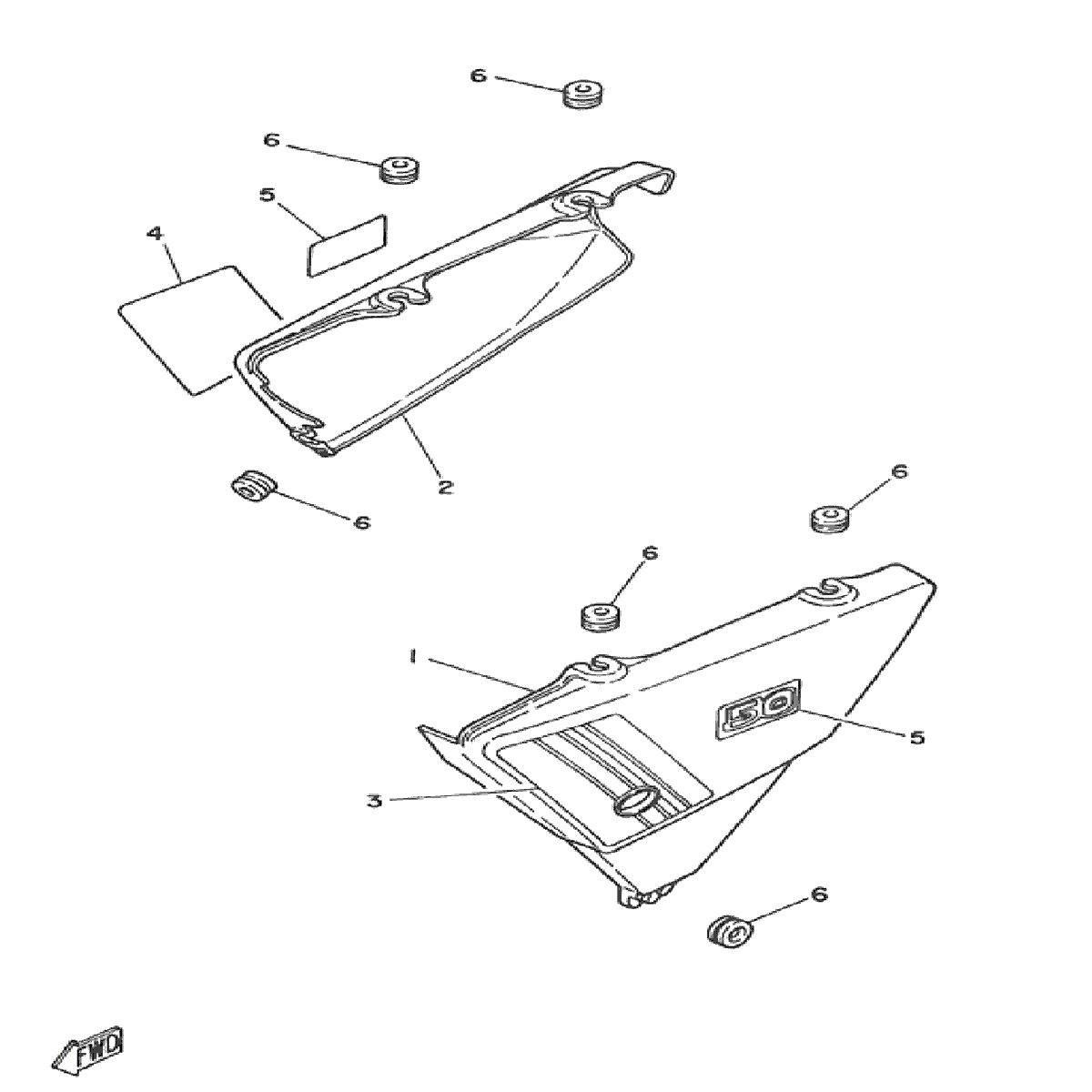 6
6
5
4
2
6
6
6
1
50
5
3
6
FWD