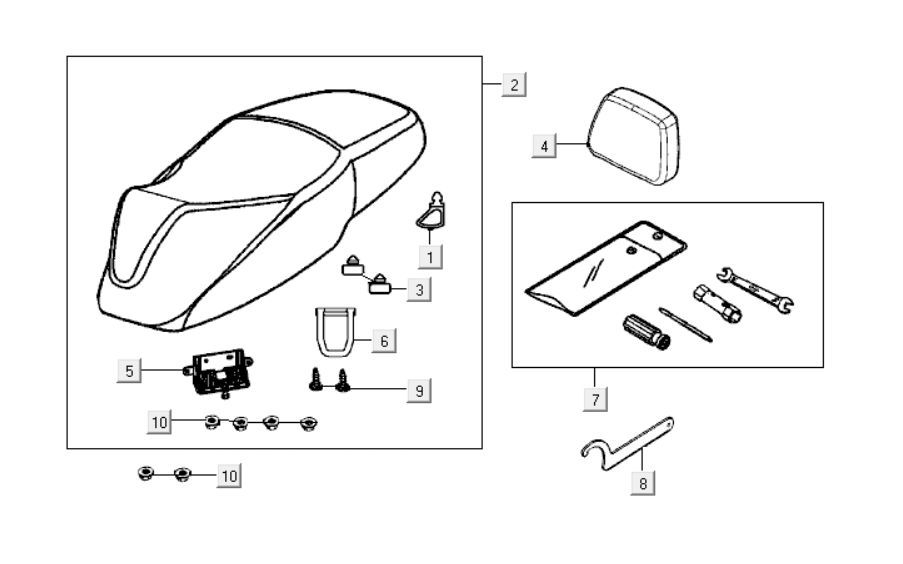 2
4
1
3
6
5
9
10
7
10
8