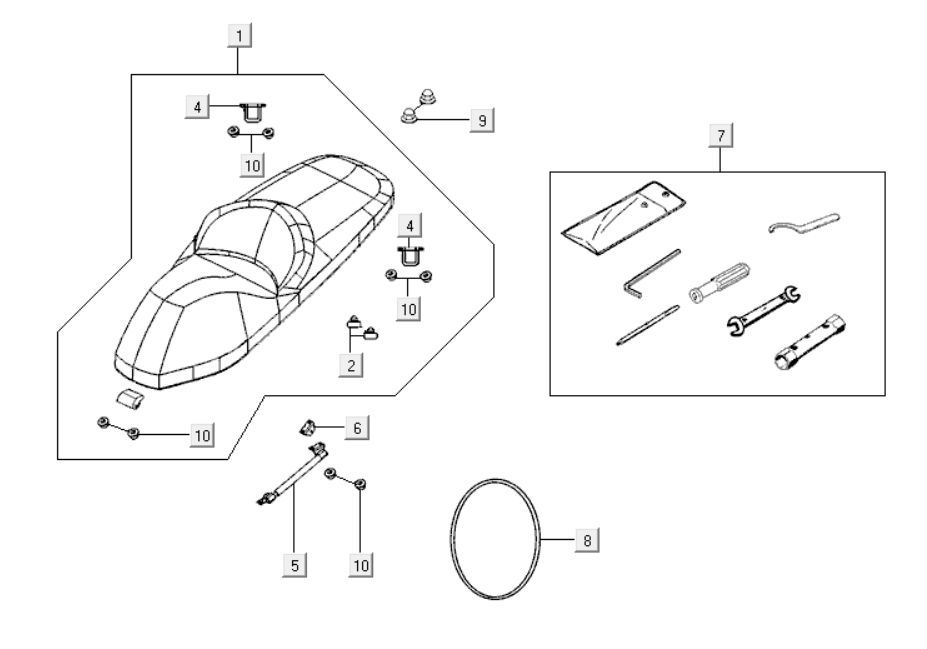 1
4
9
10
7
4
10
2
10
6
5
10
8