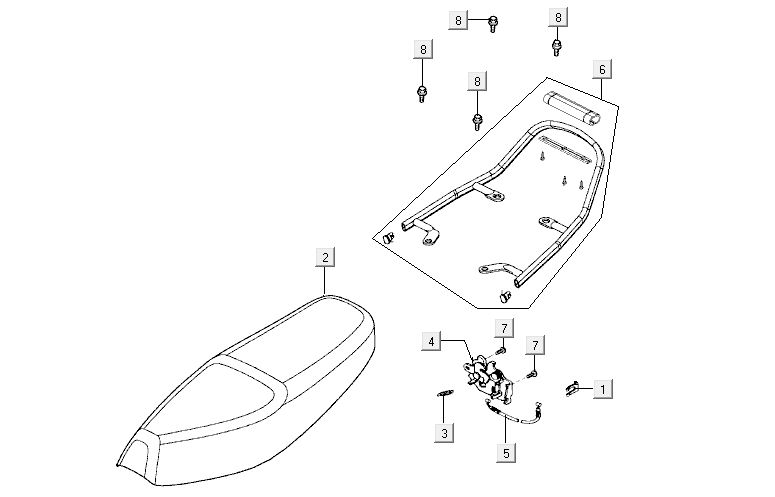 8
8
8
8
6
2
4
7
7
1
3
5