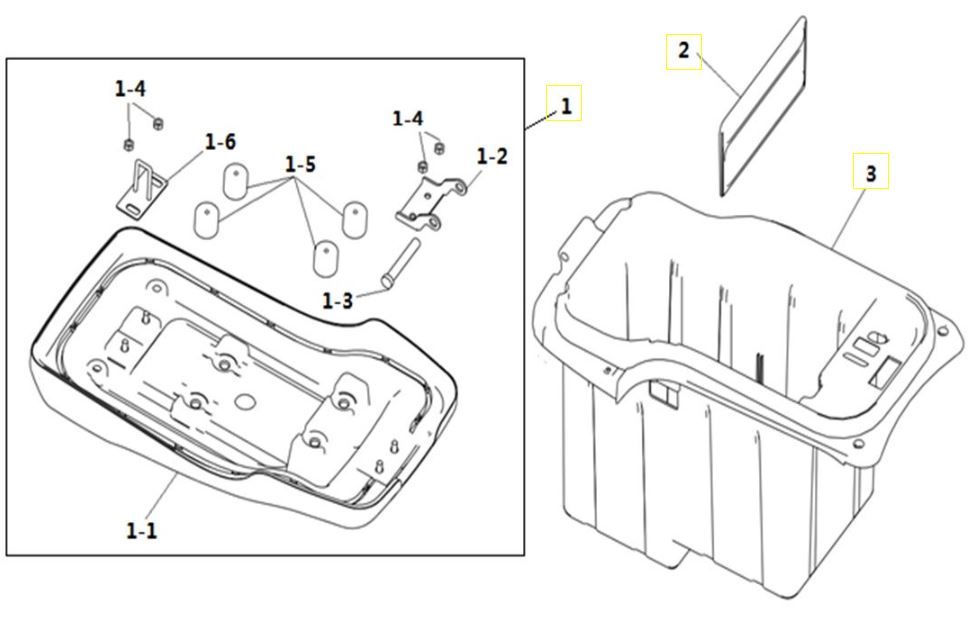 1-4
1-6
1-5
1-4
1-2
1-3
1-1
1
2
3