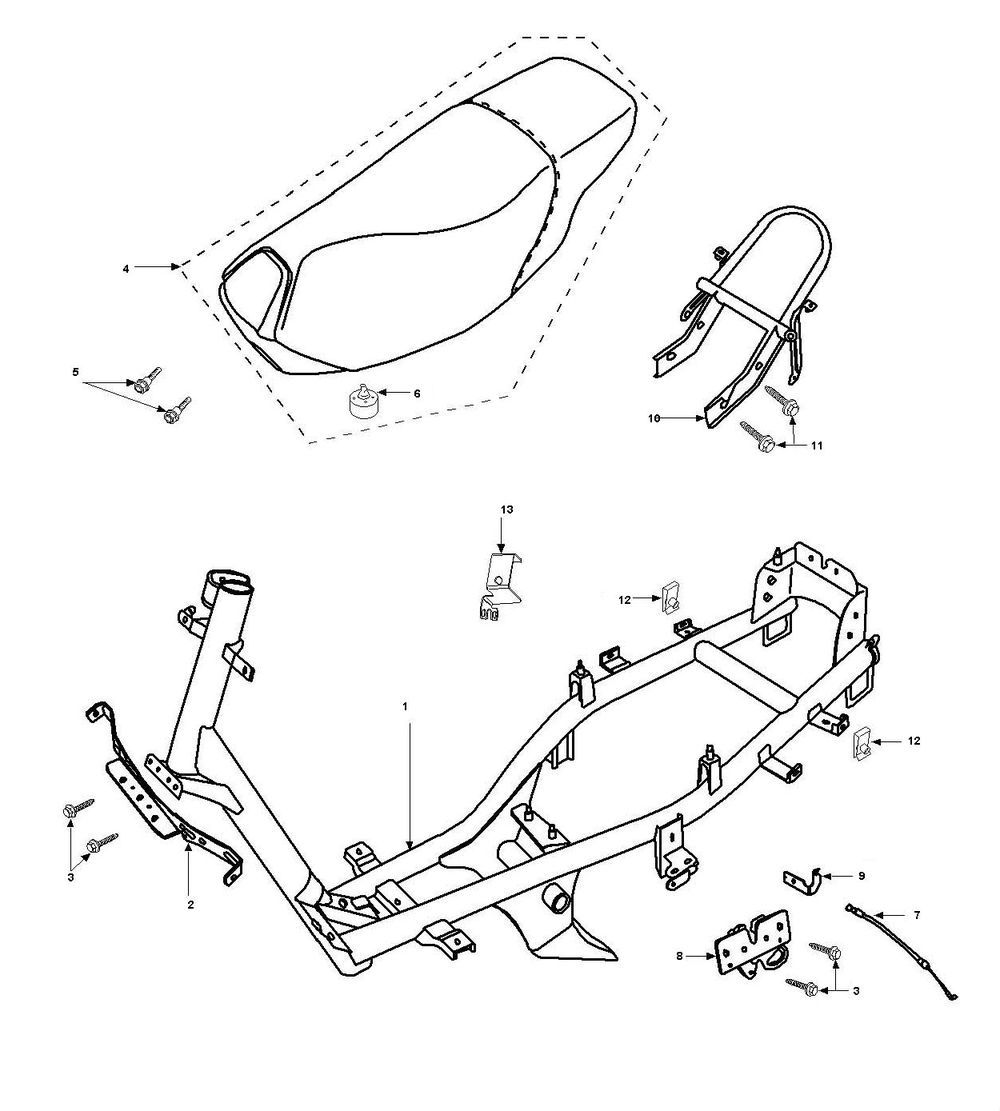 4
5
6
10
11
13
12
1
12
3
2
9
7
8
3