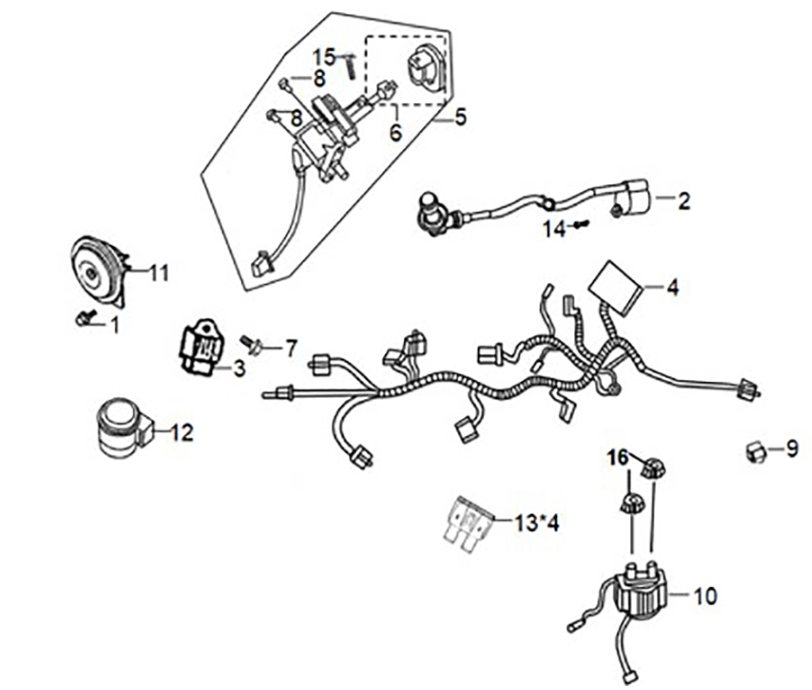 15
8
8
6
5
2
14
11
1
4
7
3
12
9
16
13*4
10