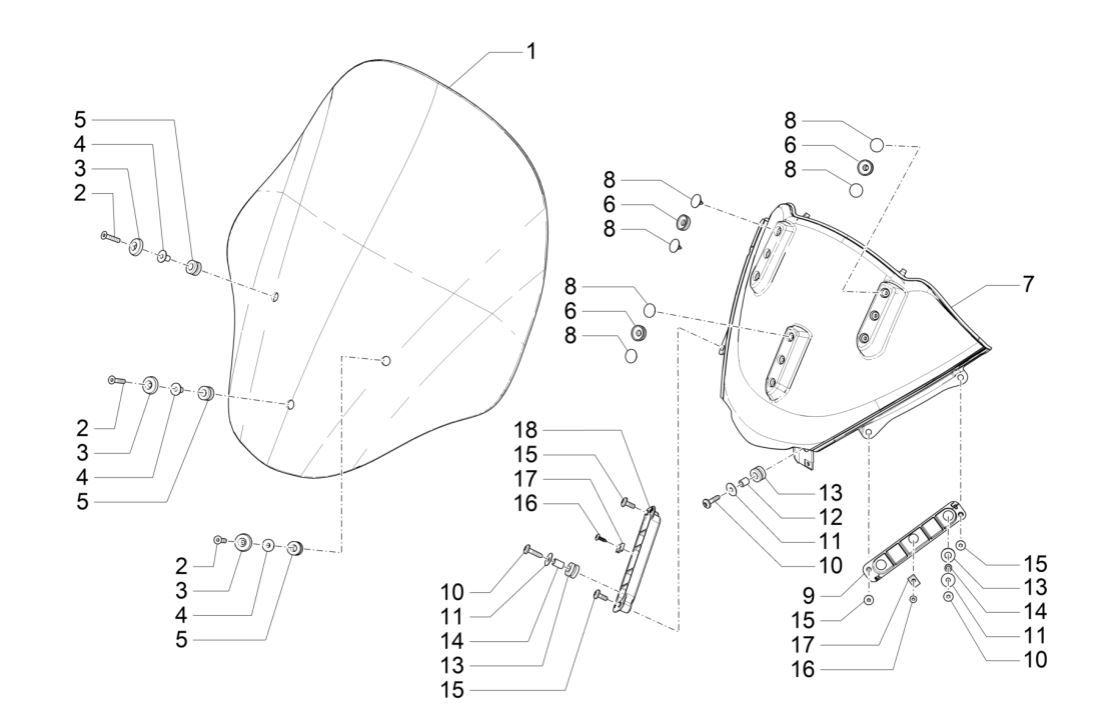 1
5
4
3
2
2
3
4
5
2
3
4
5
8
6
8
8
6
8
8
6
8
7
18
15
17
16
10
11
14
13
15
13
12
11
10
9
15
17
16
15
13
14
11
10