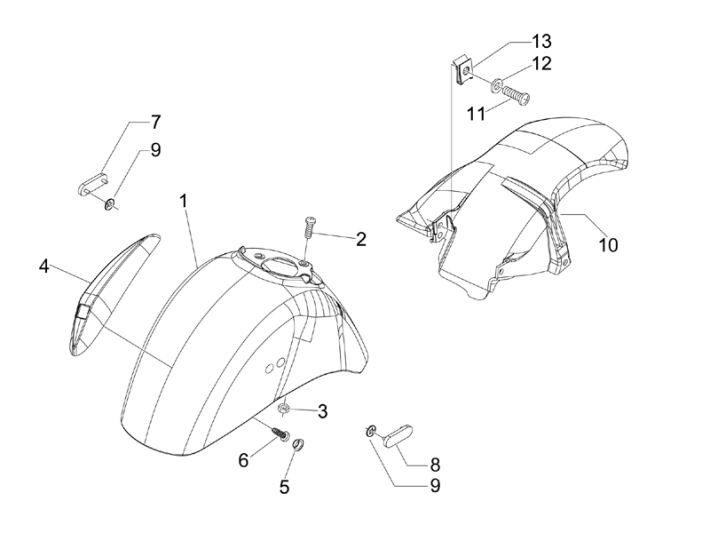 13
12
11
7
9
1
2
10
4
3
6
5
8
9