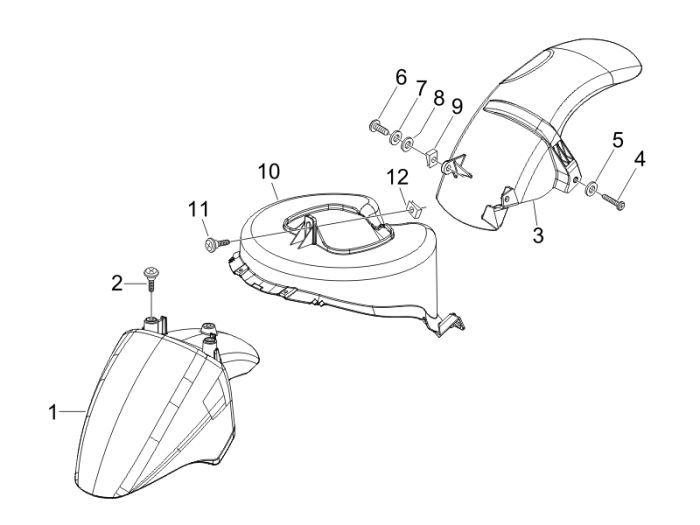 6
7
8
9
5
4
10
12
11
3
2
1