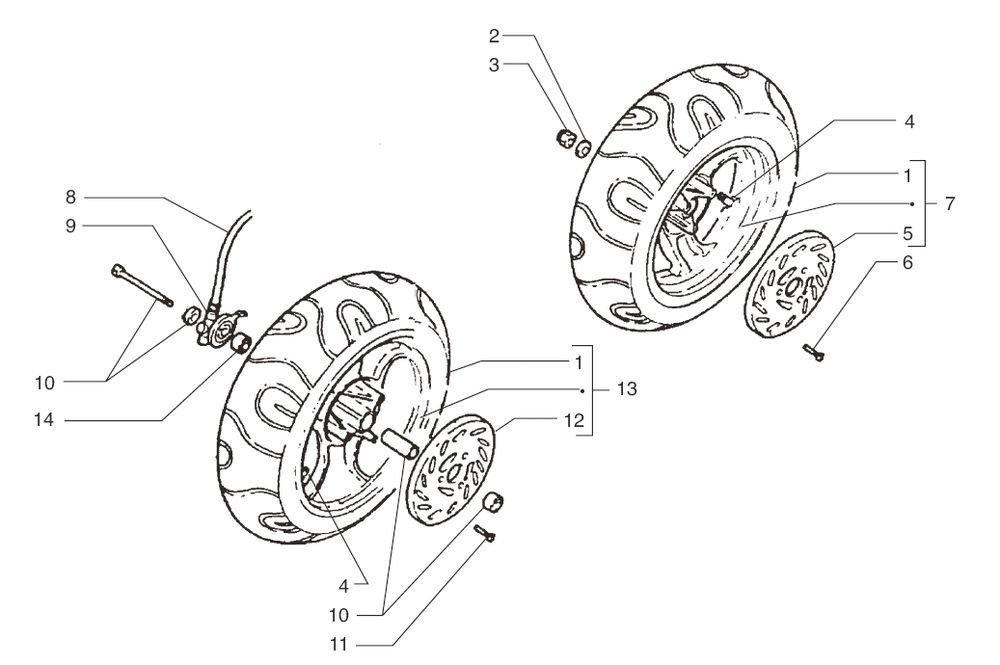 2
3
4
1
7
5
6
8
9
10
14
1
13
12
4
10
11