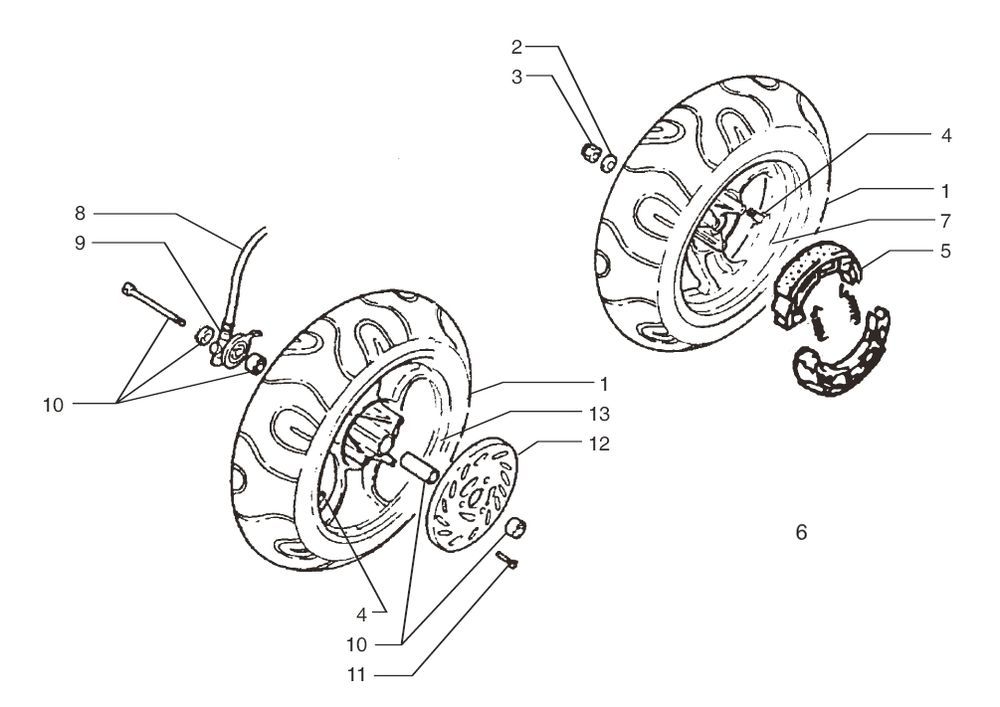 2
3
4
1
7
5
8
9
10
1
13
12
6
4
10
11