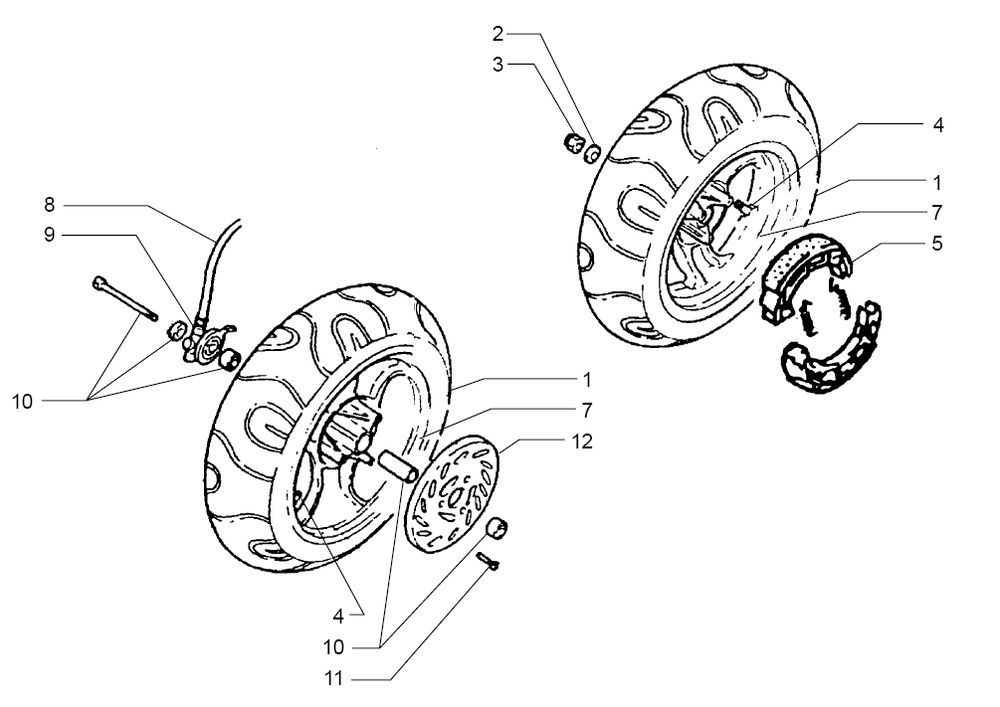 2
3
4
1
7
5
8
9
10
1
7
12
4
10
11