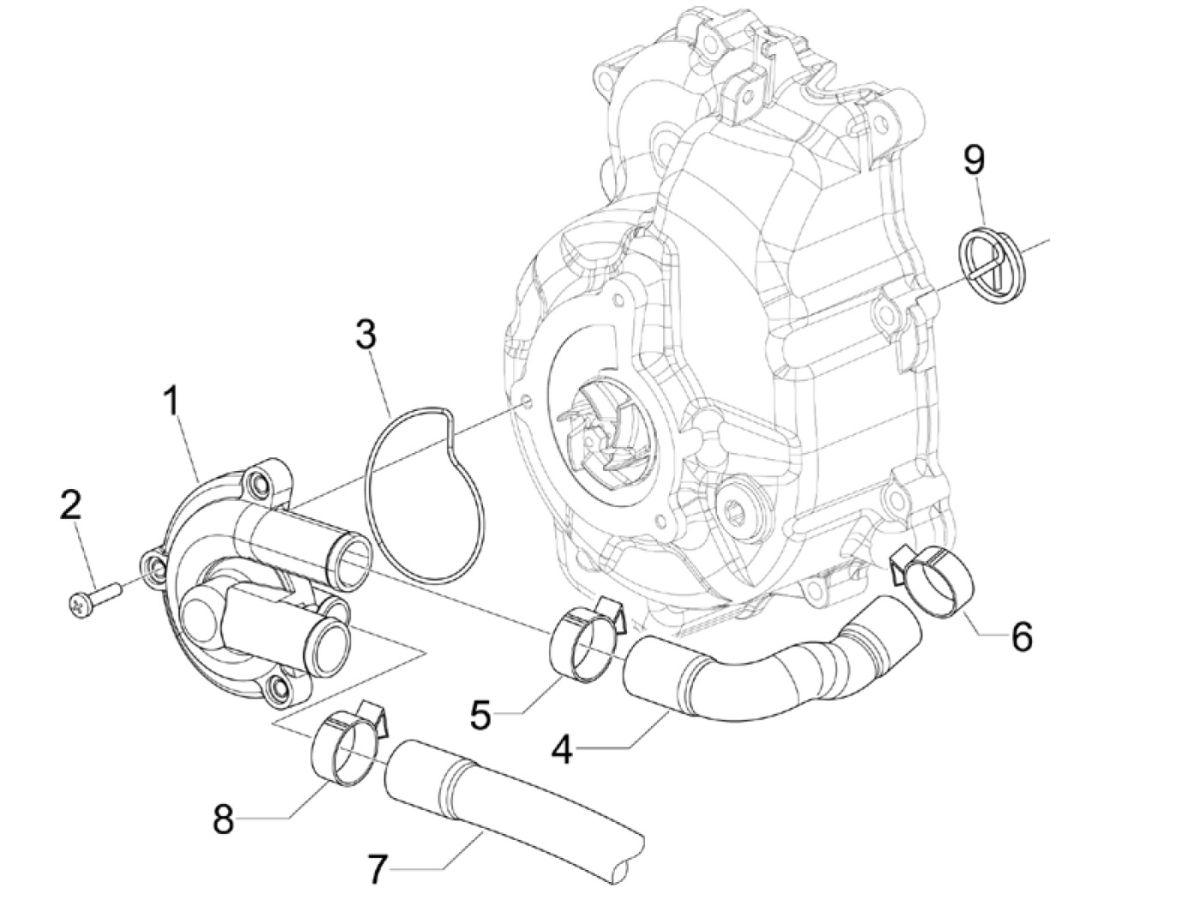 9
3
1
2
6
5
4
8
7