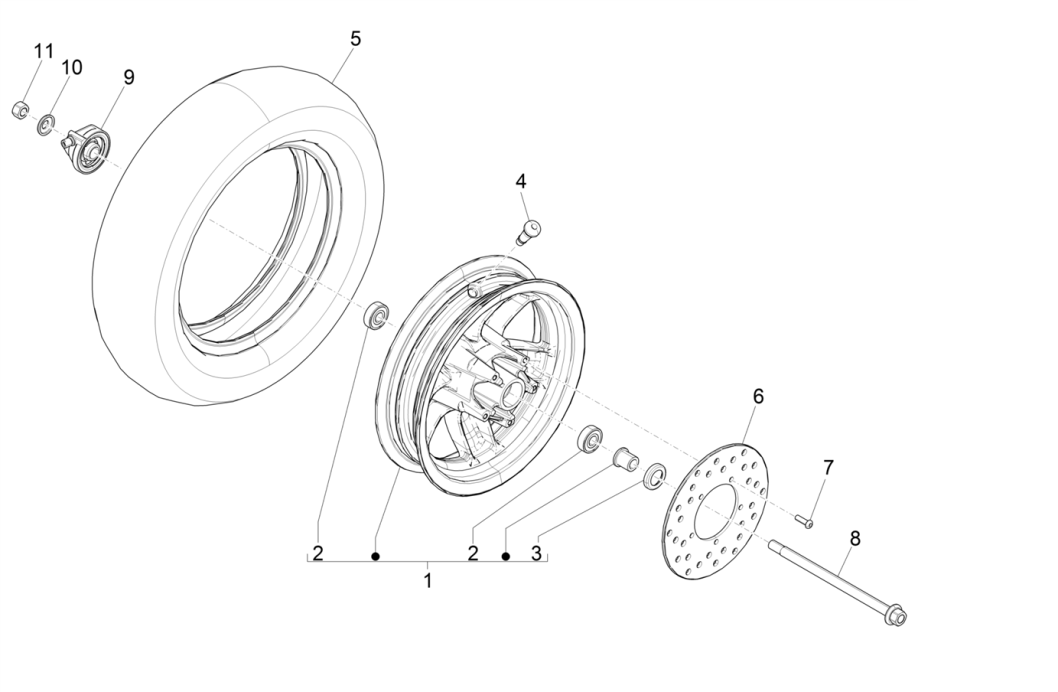 11
10
9
5
4
6
7
8
2
2
3
1