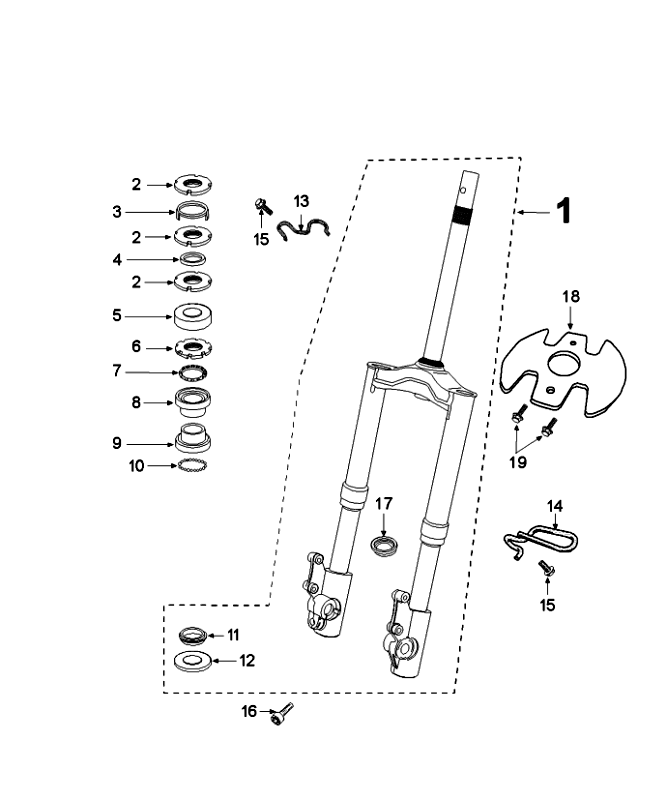 2
3
2
4
2
5
6
7
8
9
10
15
13
1
18
19
17
14
15
11
12
16