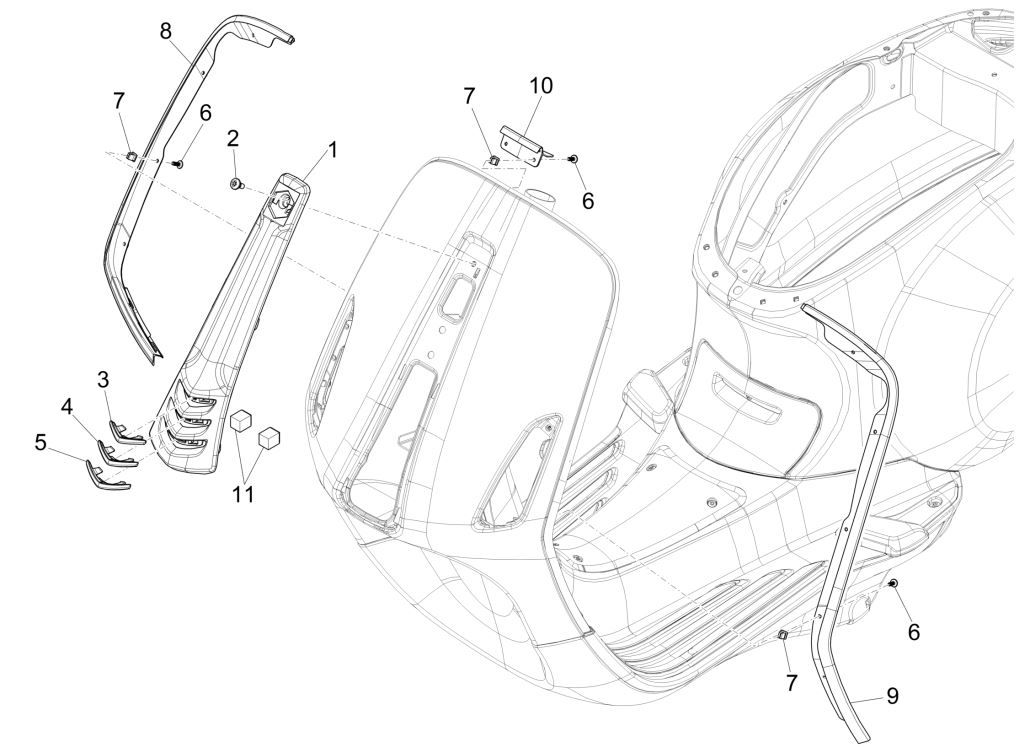 8
7
6
2
1
7
10
6
3
4
5
11
6
7
9