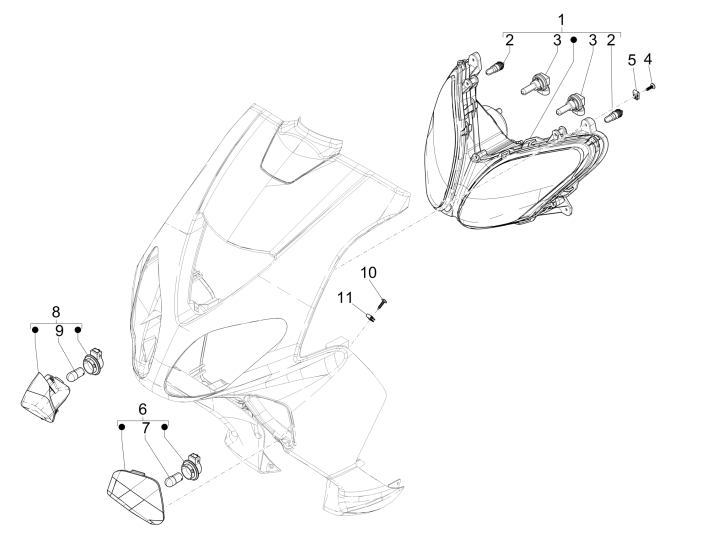 1
2
3
3
2
5
4
10
11
8
9
6
7