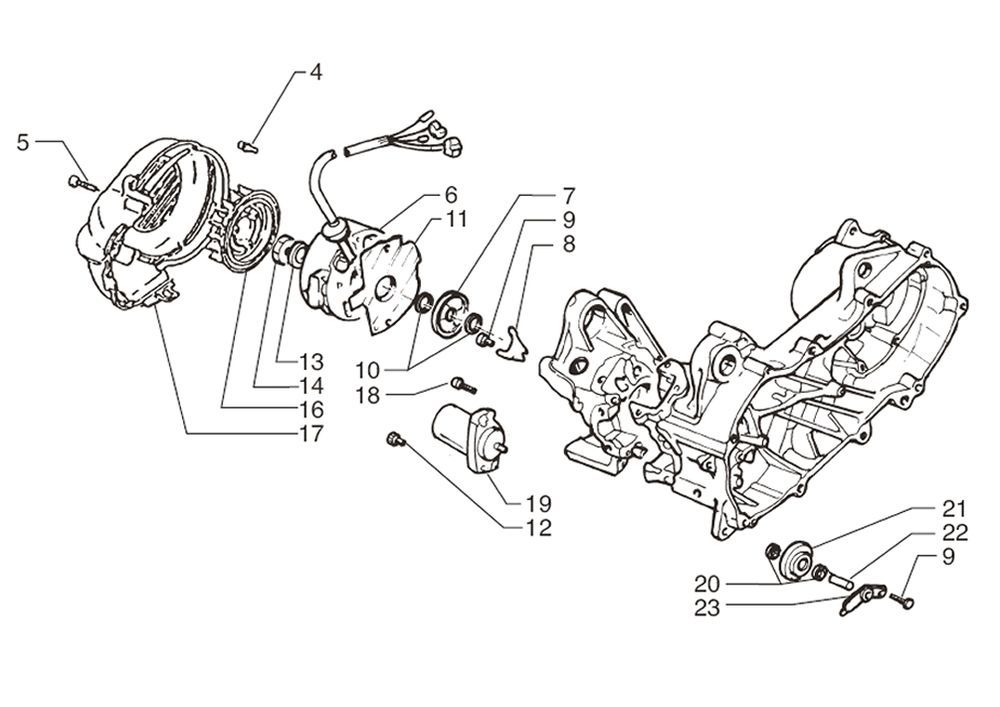 4
5
6
11
7
9
8
13
14
16
17
10
18
19
12
21
22
9
20
23