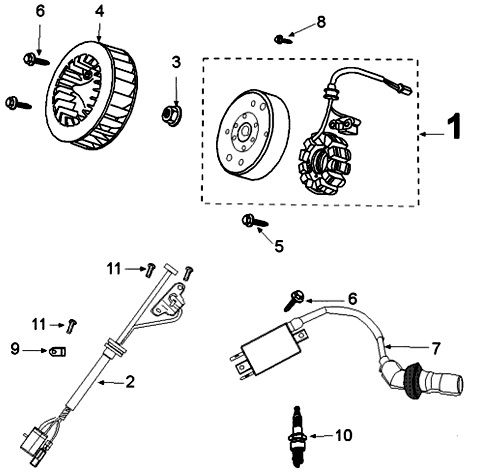 6
4
8
3
1
5
11
6
11
9
7
2
10