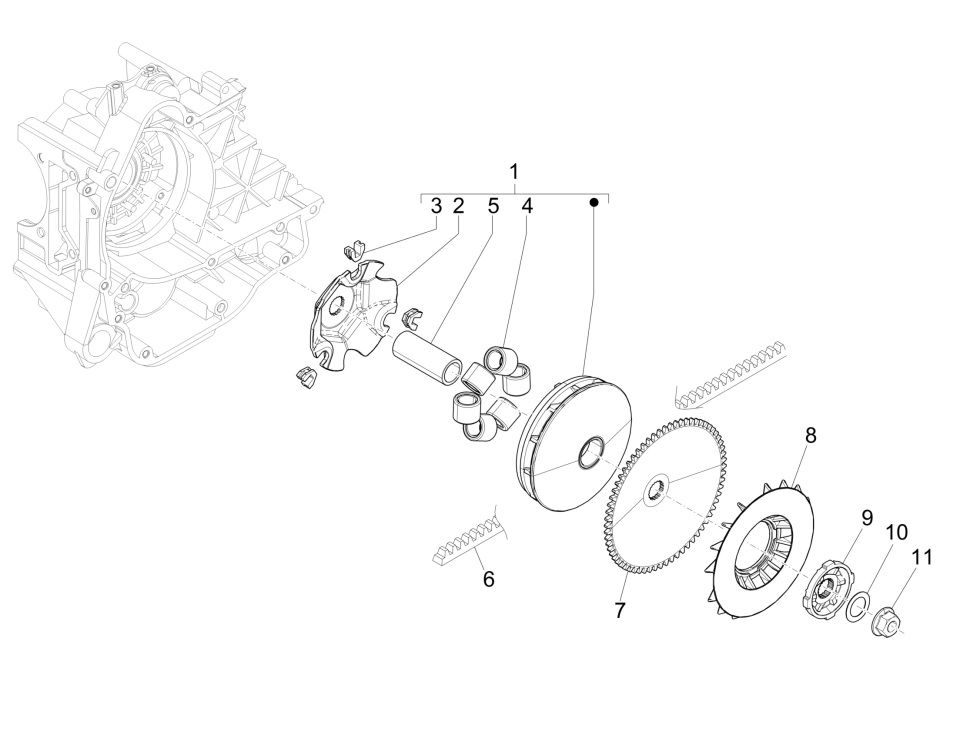 1
3 2 5 4
8
9
10
11
6
7