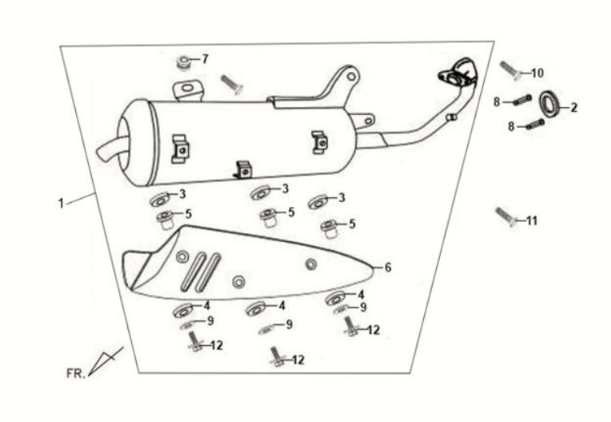 7
10
8
2
8
1
3
3
3
5
5
5
11
6
4
4
4
9
9
9
12
12
12
FR.