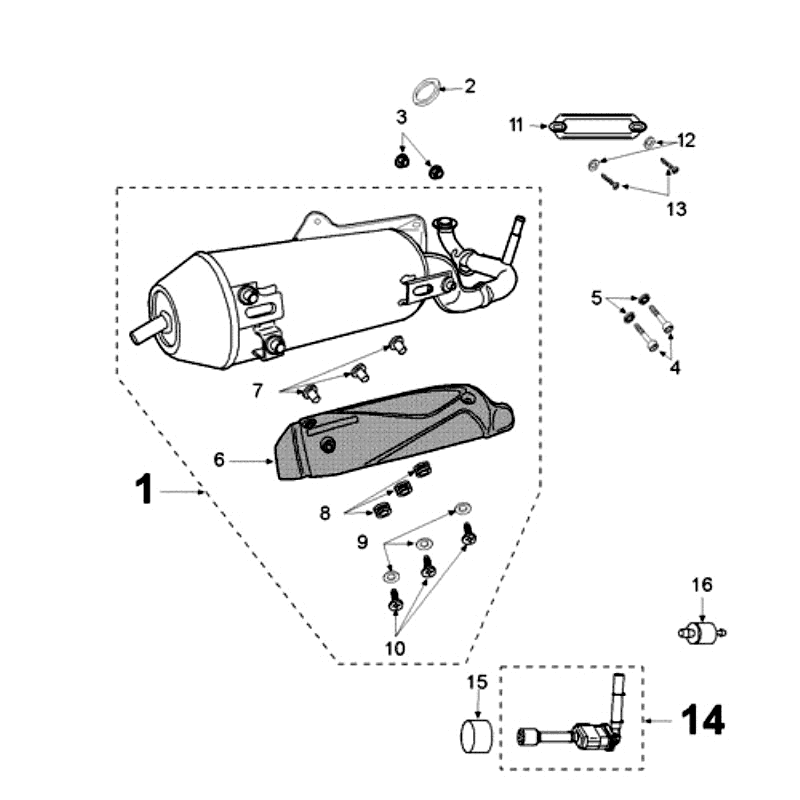 2
3
11
12
13
5
4
7
6
1
8
9
10
16
15
14