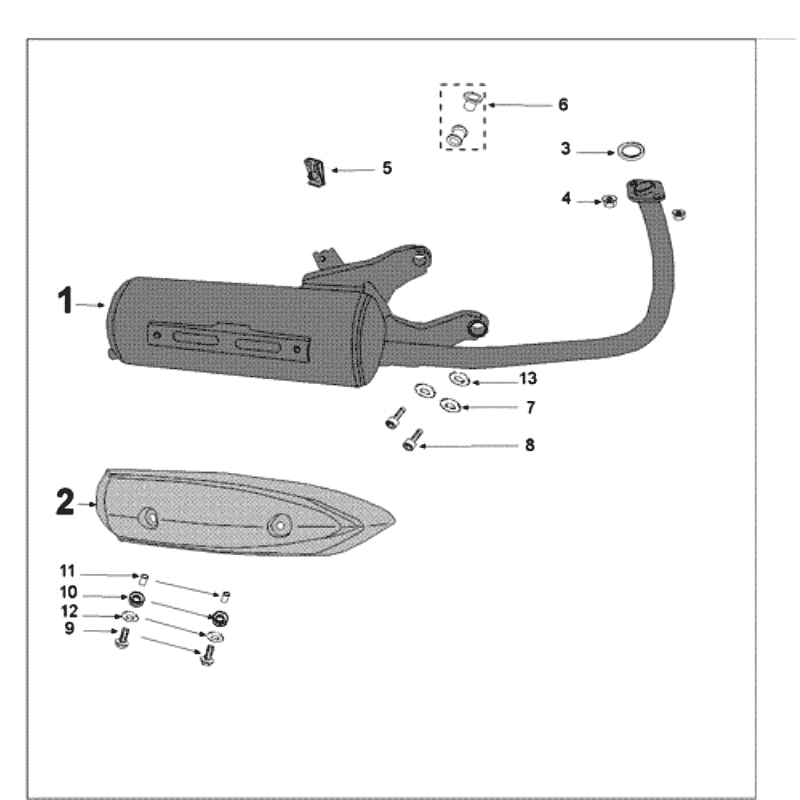 6
3
5
4
1
13
7
8
2
11
10
12
9