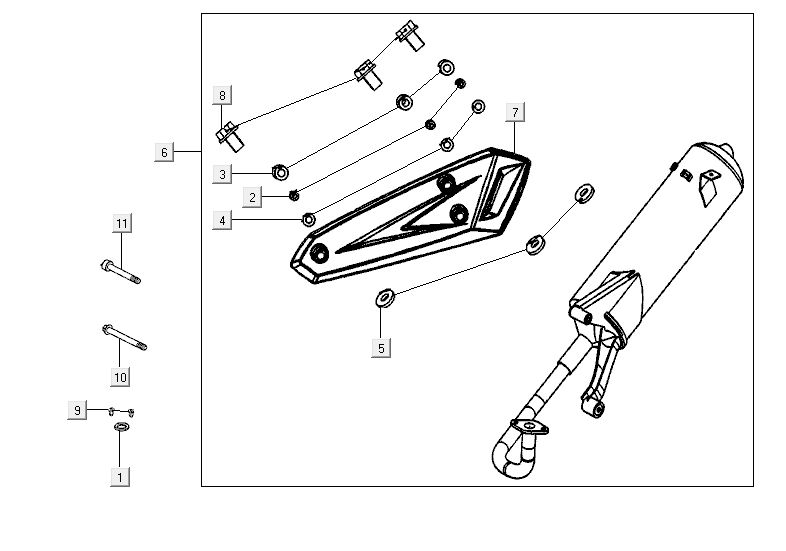 8
7
6
3
2
4
11
5
10
9
1