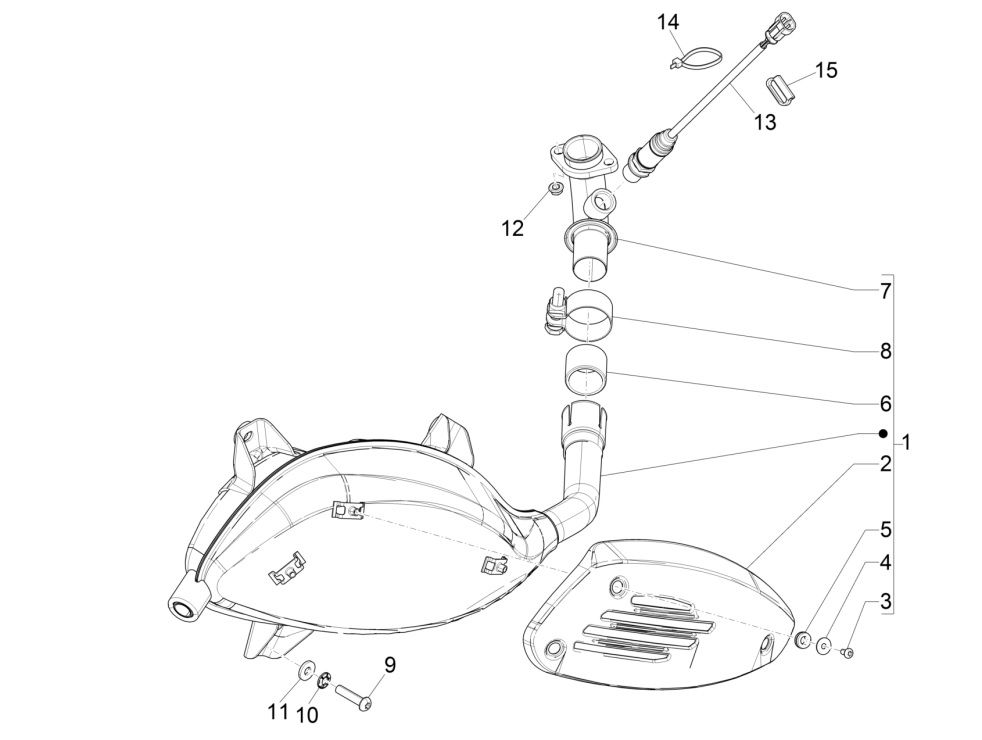 14
15
13
12
7
8
6
1
2
5
4
3
9
11
10