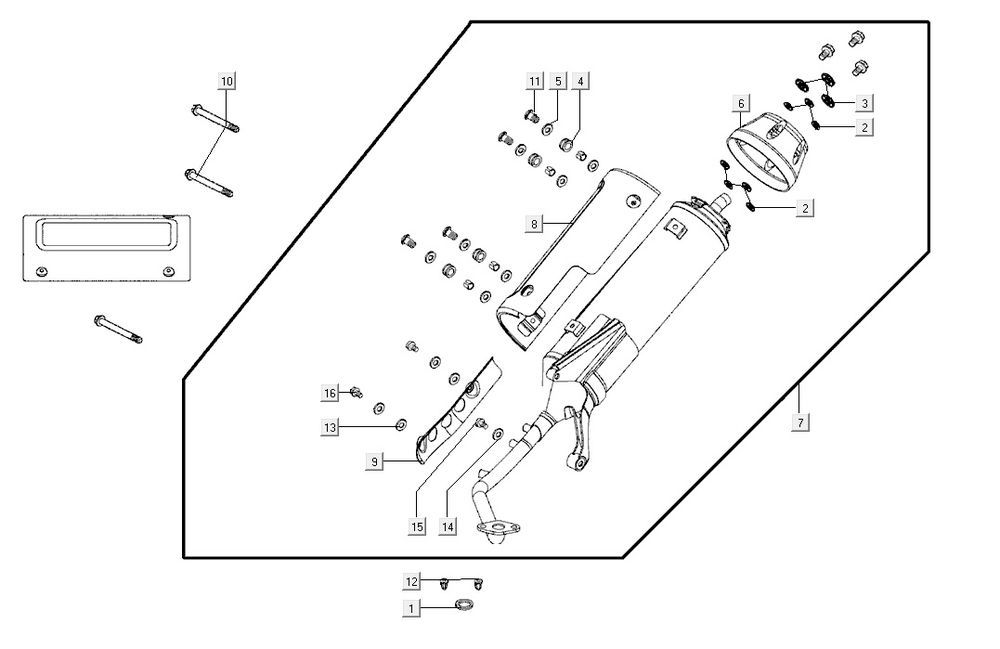 10
11
5
4
6
3
2
2
8
16
13
9
15
14
7
12
1