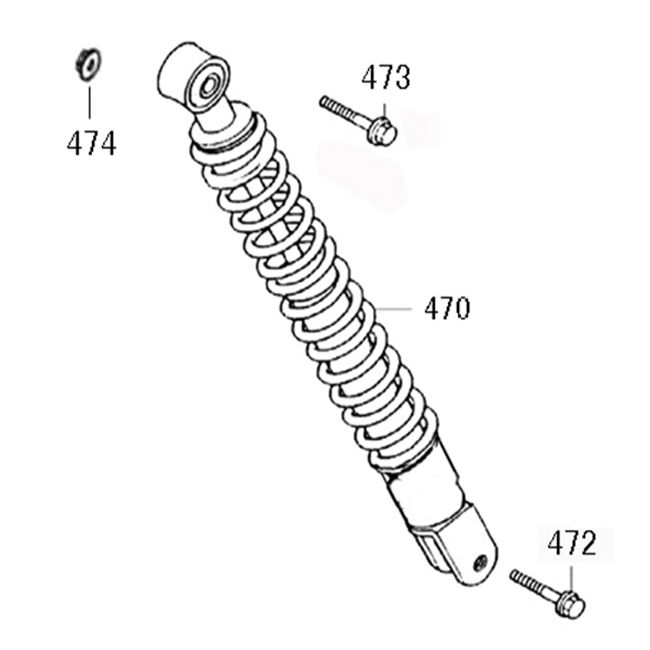 474
473
470
472