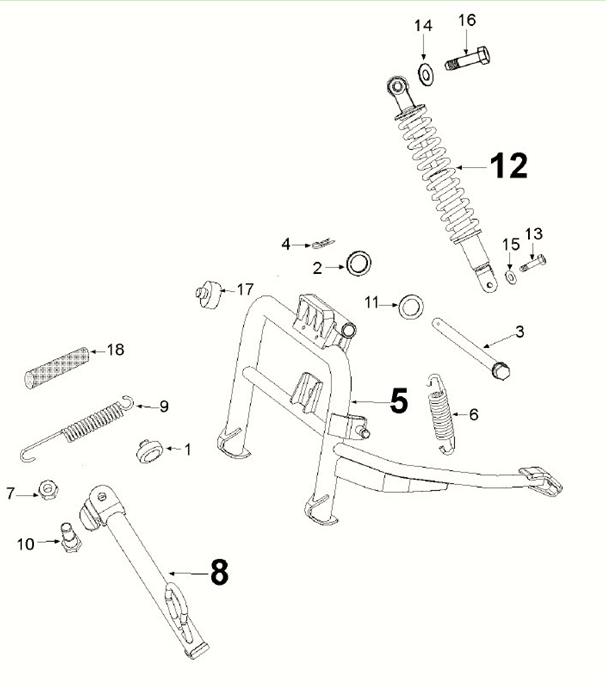 14
16
12
4
2
15
13
17
11
3
18
5
9
6
1
7
10
8