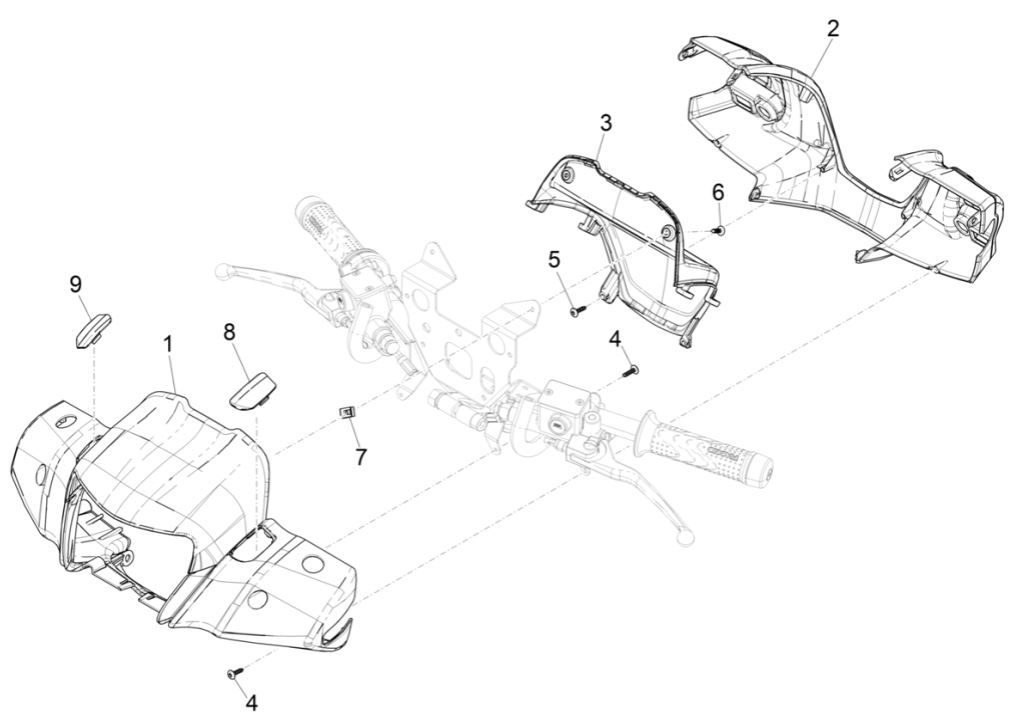 2
3
6
5
4
9
1
8
7
4