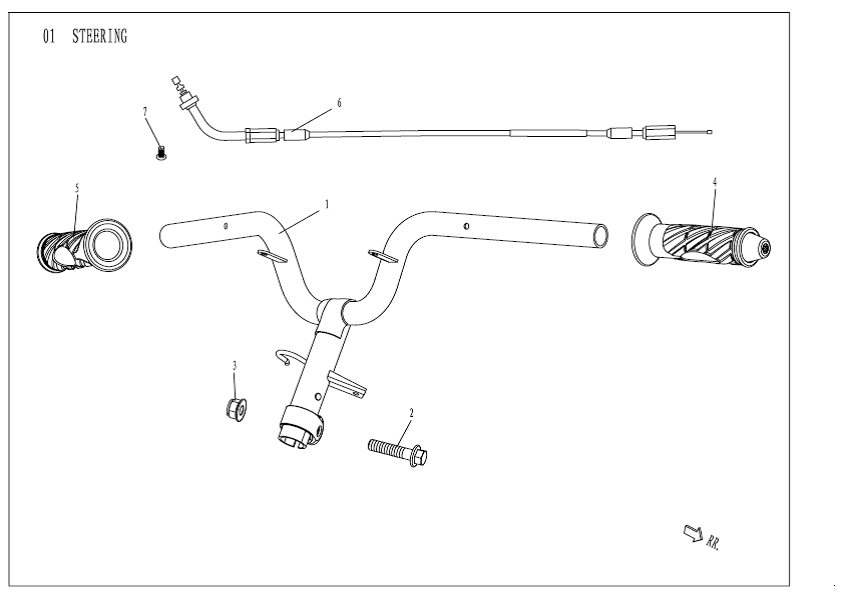 01 STEERING

7
6
5
1
4
3
2
RR.