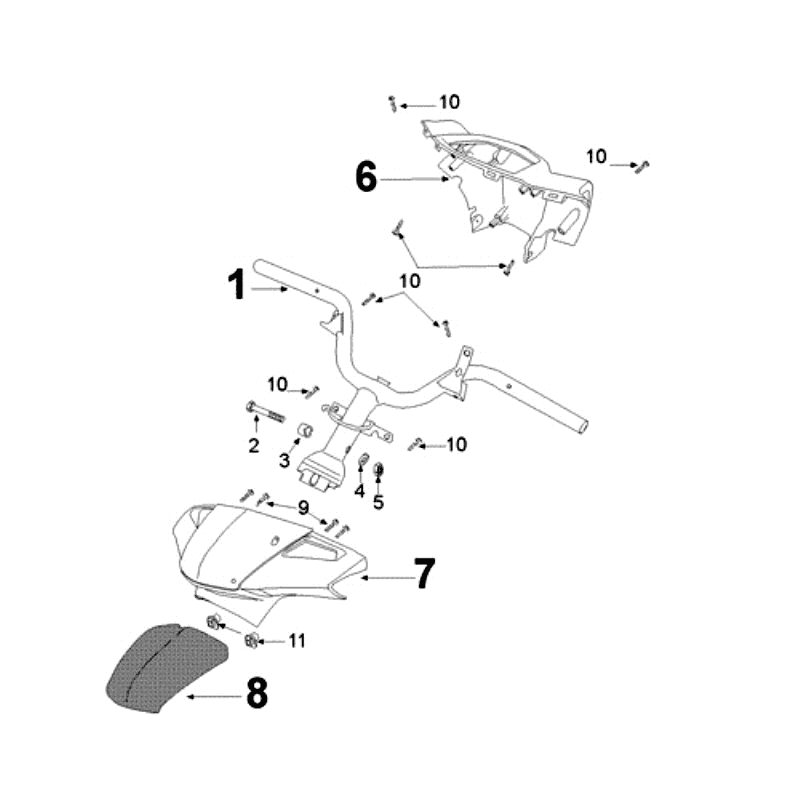 10
6
10
1
10
10
2
3
10
4
5
9
7
11
8