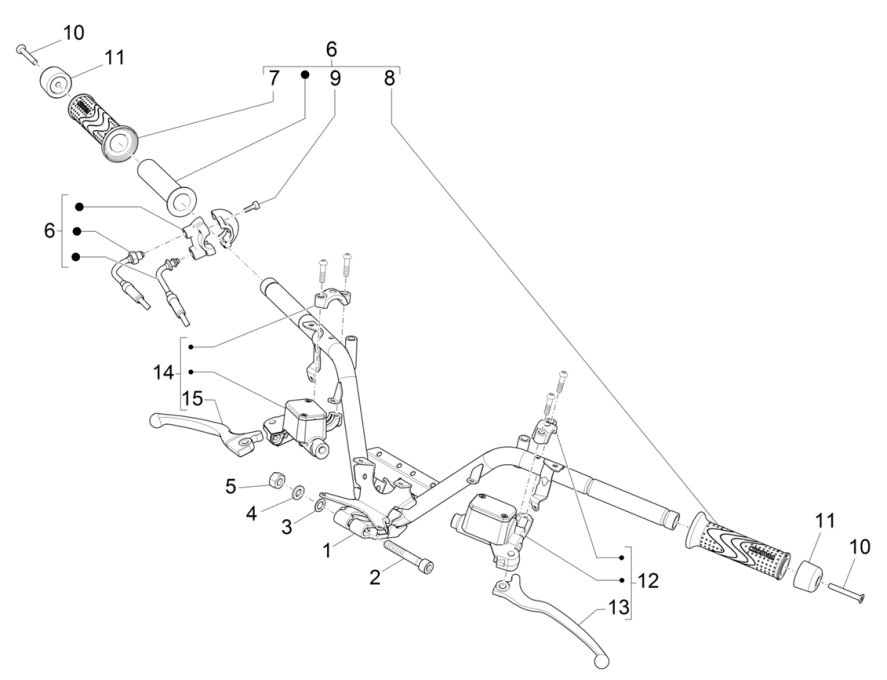 10
11
6
7
9
8
6
14
15
5
4
3
1
2
11
10
12
13