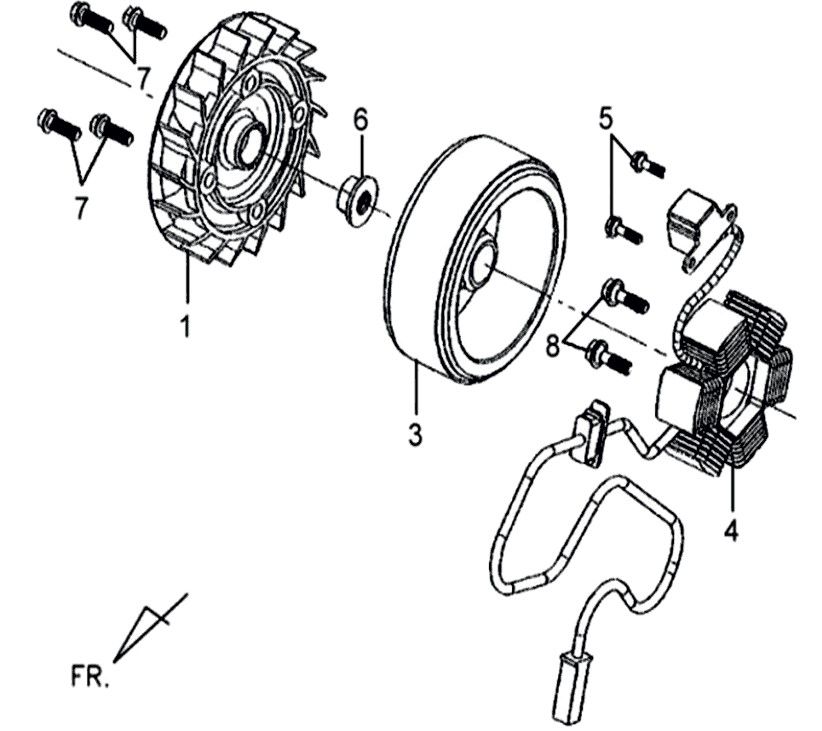 7
7
6
5
1
8
3
4
FR.