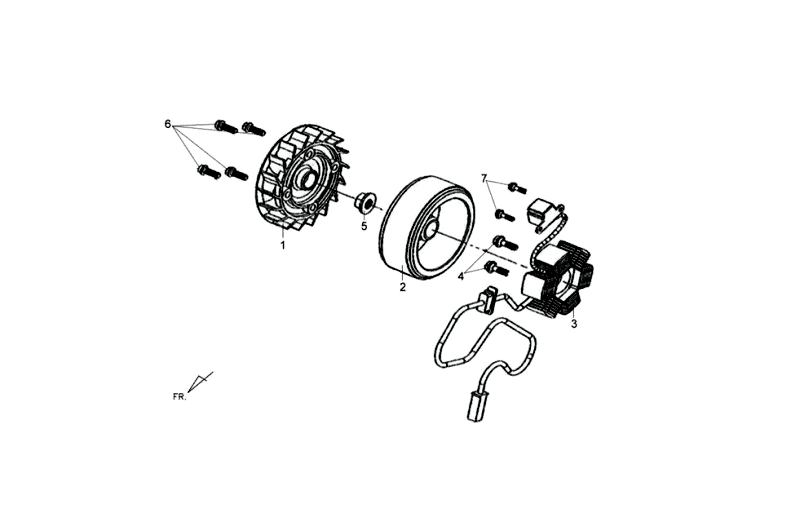 6
7
5
1
2
4
3
FR.