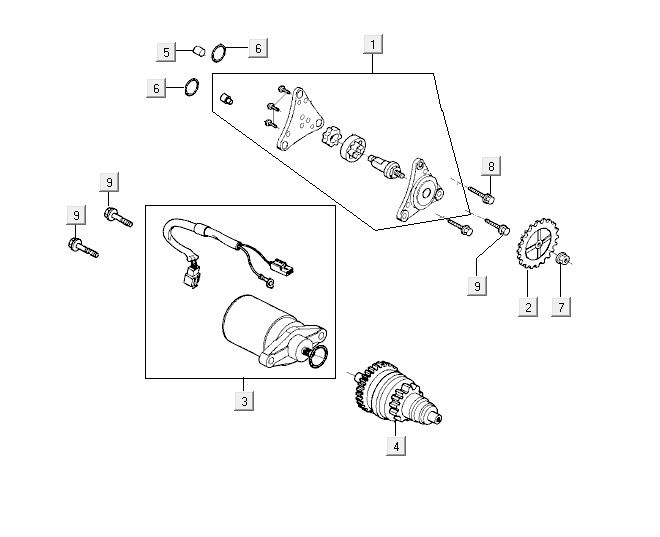 5
6
1
6
8
9
9
9
2
7
3
4