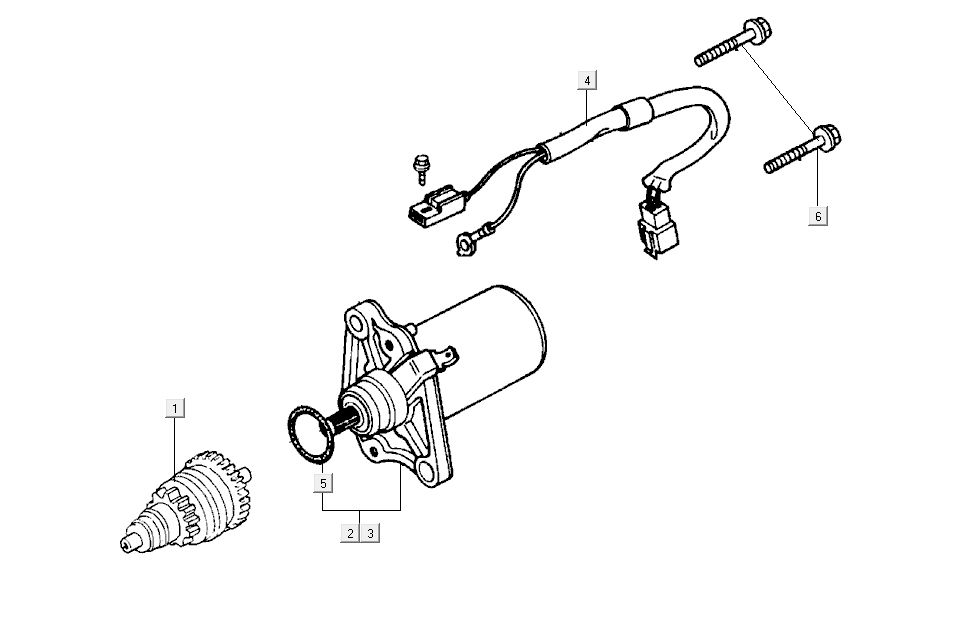 4
6
1
5
2
3