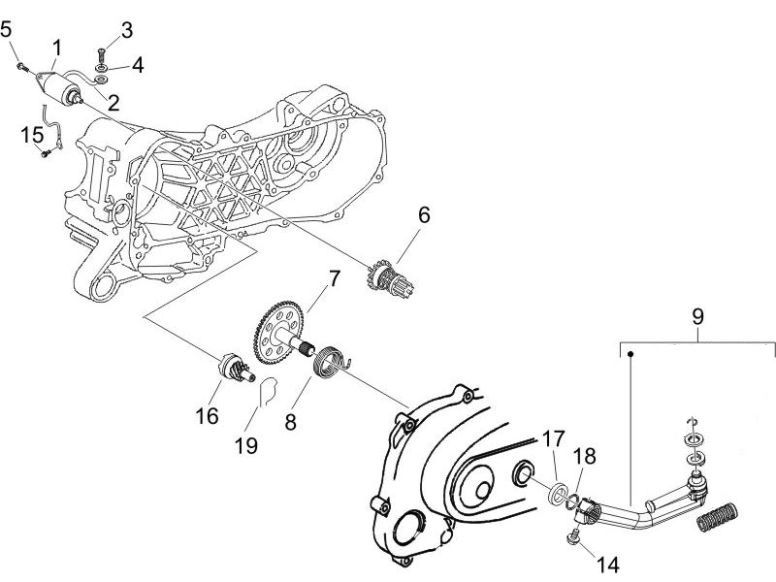 5
1
3
4
2
15
6
7
9
16
19
8
17
18
14