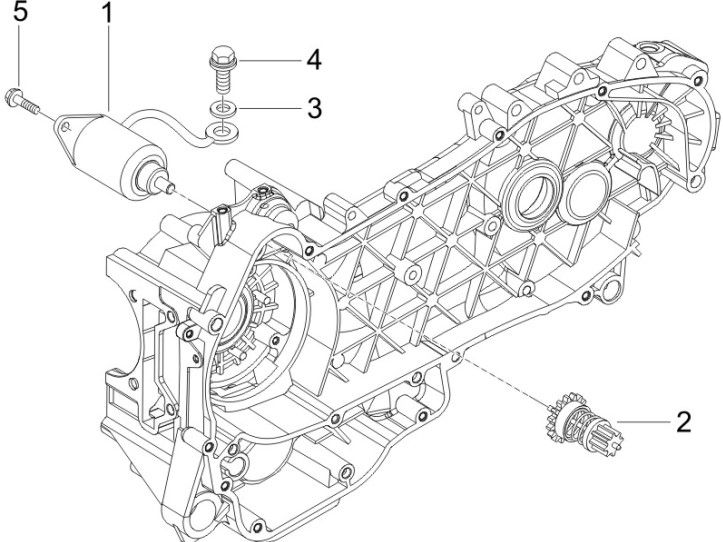 5
1
4
3
2