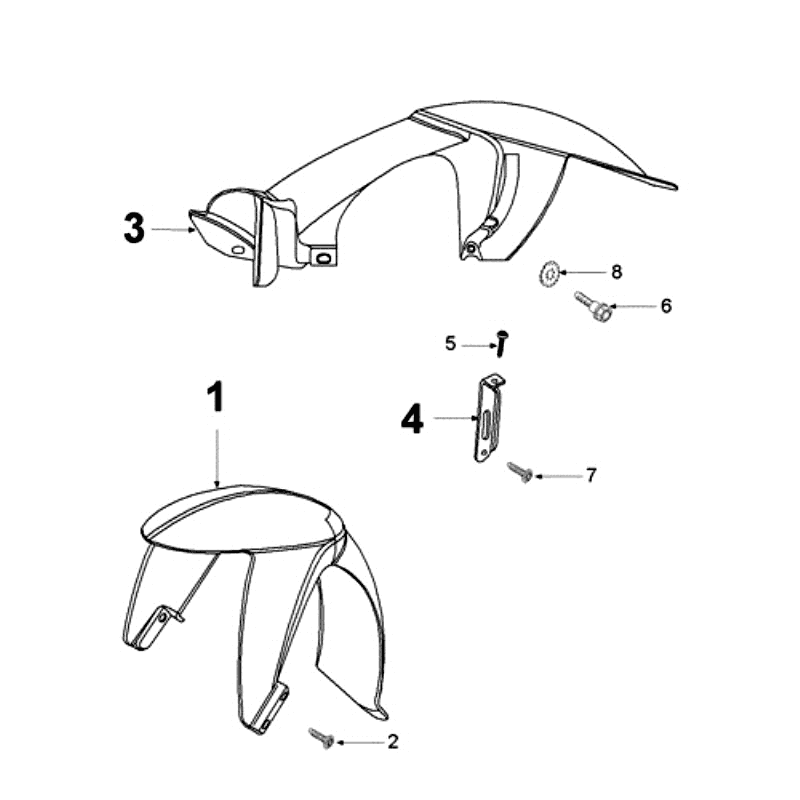 3
8
6
5
1
4
7
2