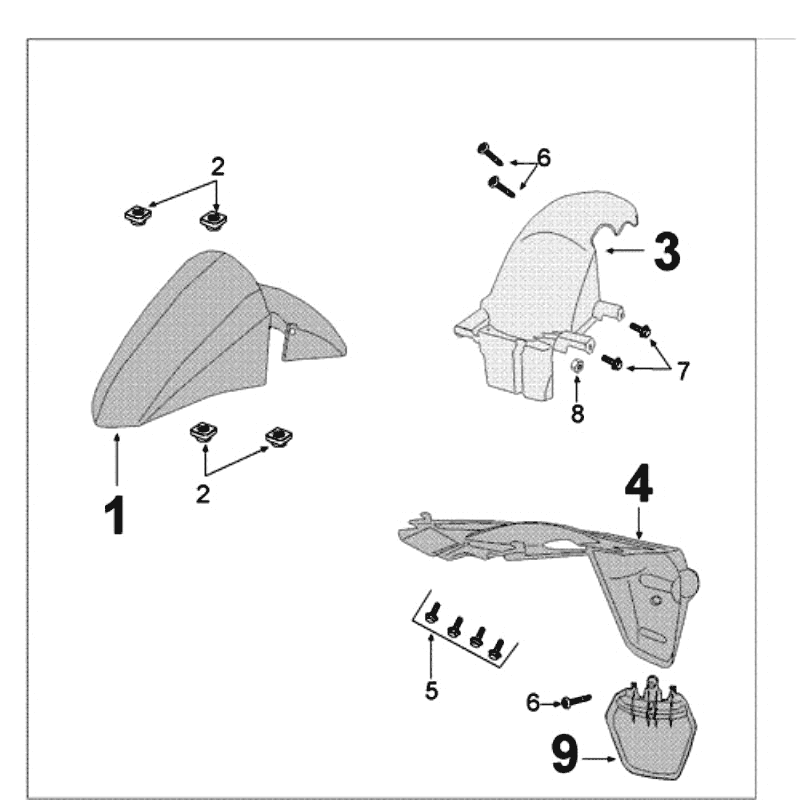 2
6
3
7
8
2
1
4
5
6
9