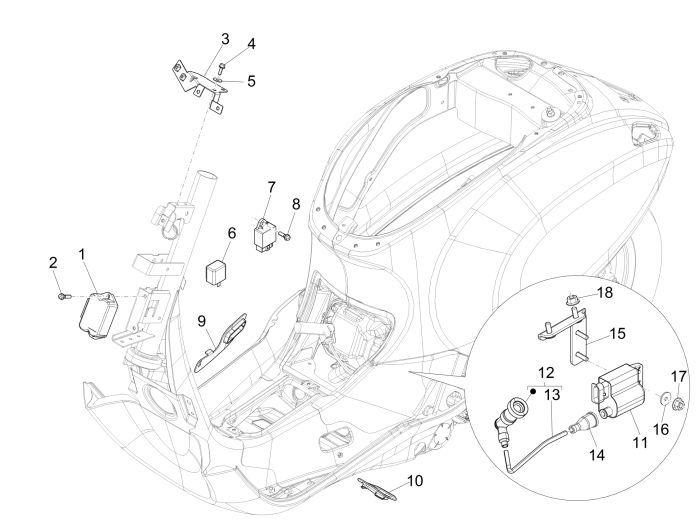 3
4
5
7
8
6
2
1
9
18
15
12
13
17
16
11
14
10