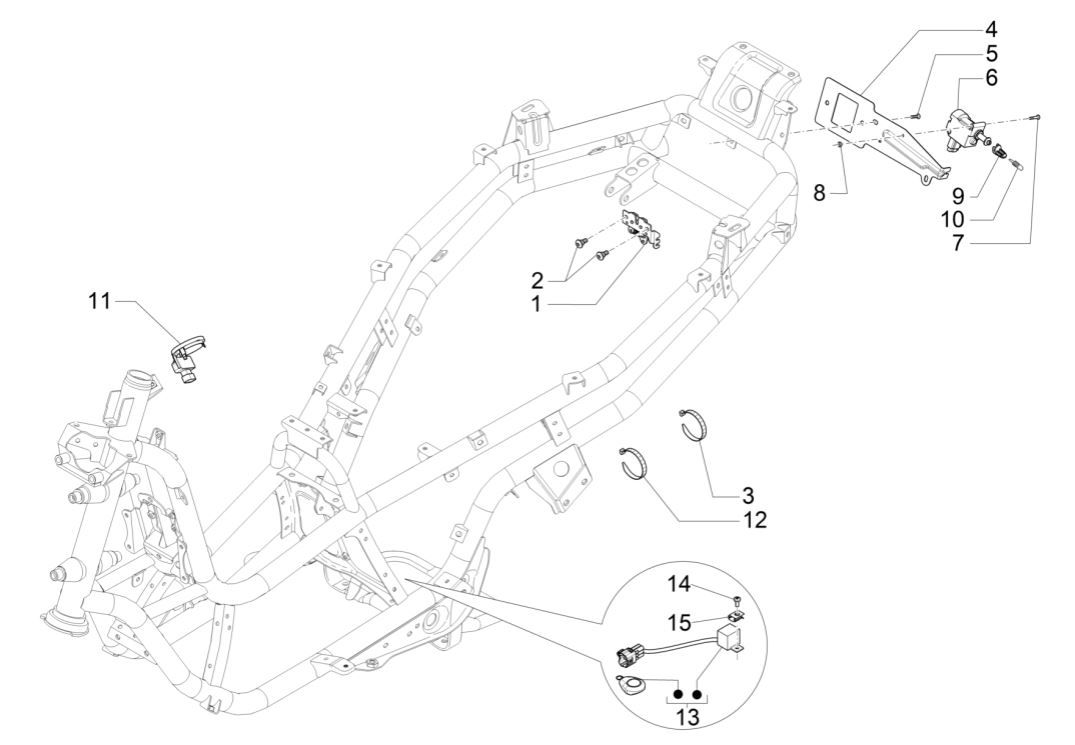 4
5
6
8
9
10
7
2
1
11
3
12
14
15
13