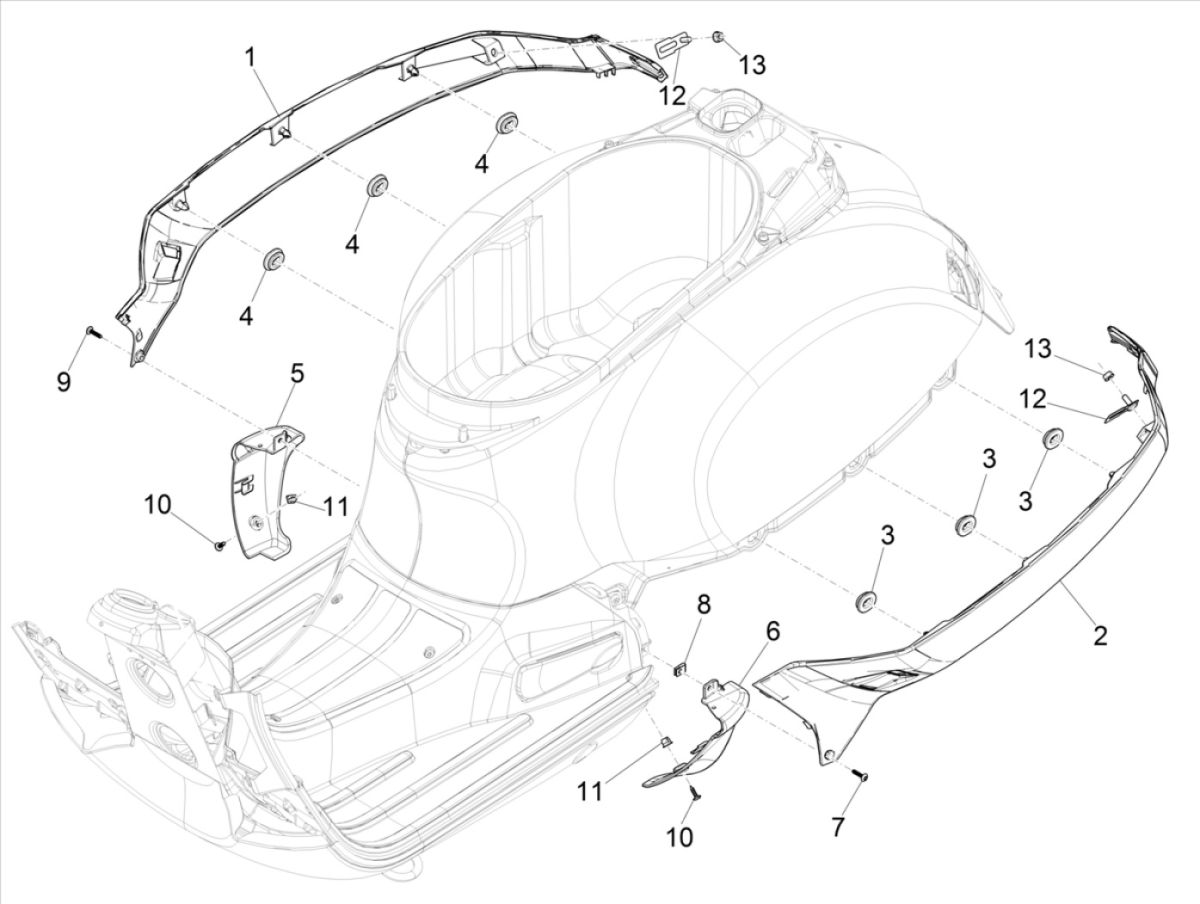 1
12
13
4
4
4
9
5
10
11
13
12
3
3
3
8
6
2
11
10
7