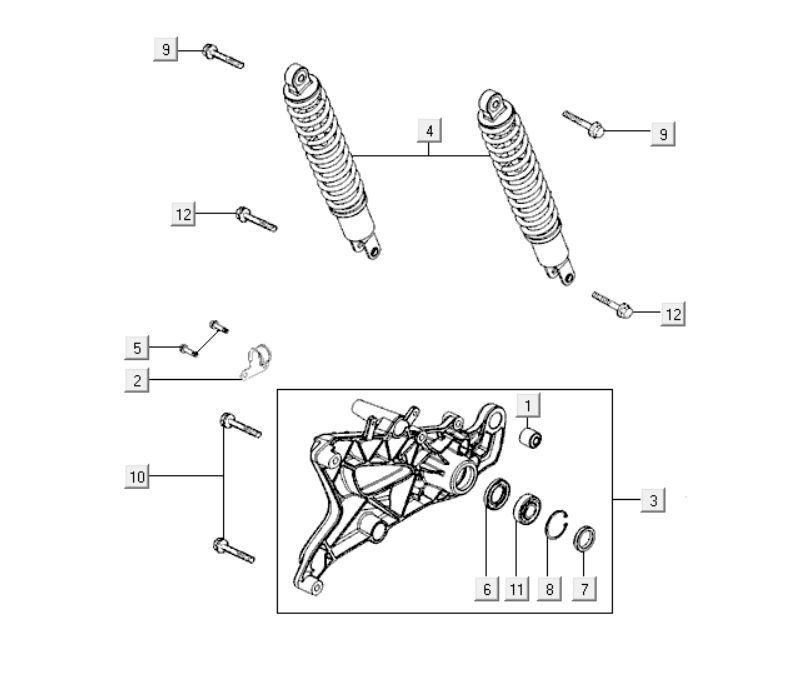 9
4
9
12
12
5
2
1
10
3
6
11
8
7