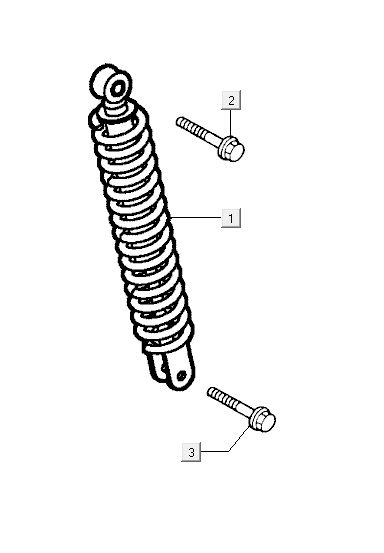 2
1
3