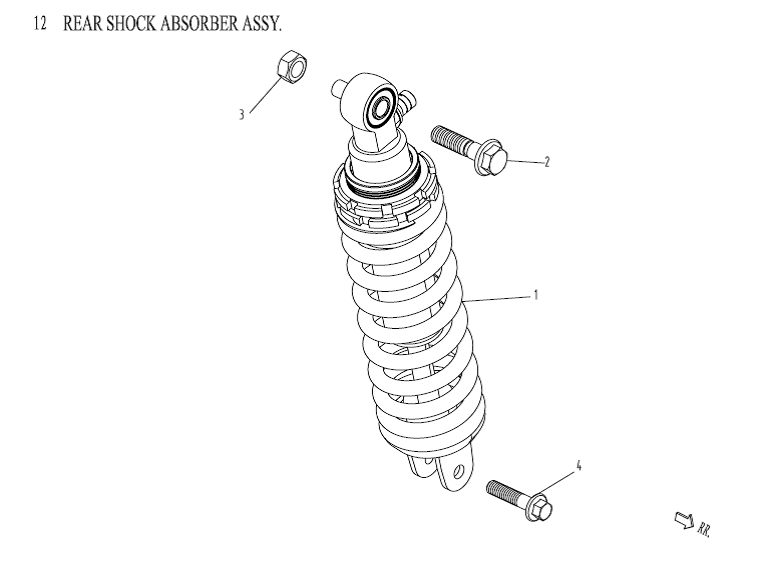 12 REAR SHOCK ABSORBER ASSY.

3

2

1

4

RR.