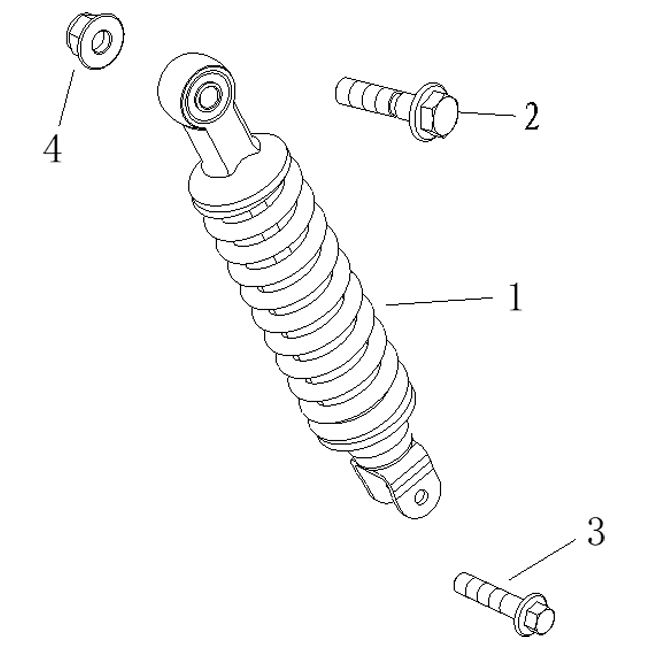 4
2
1
3