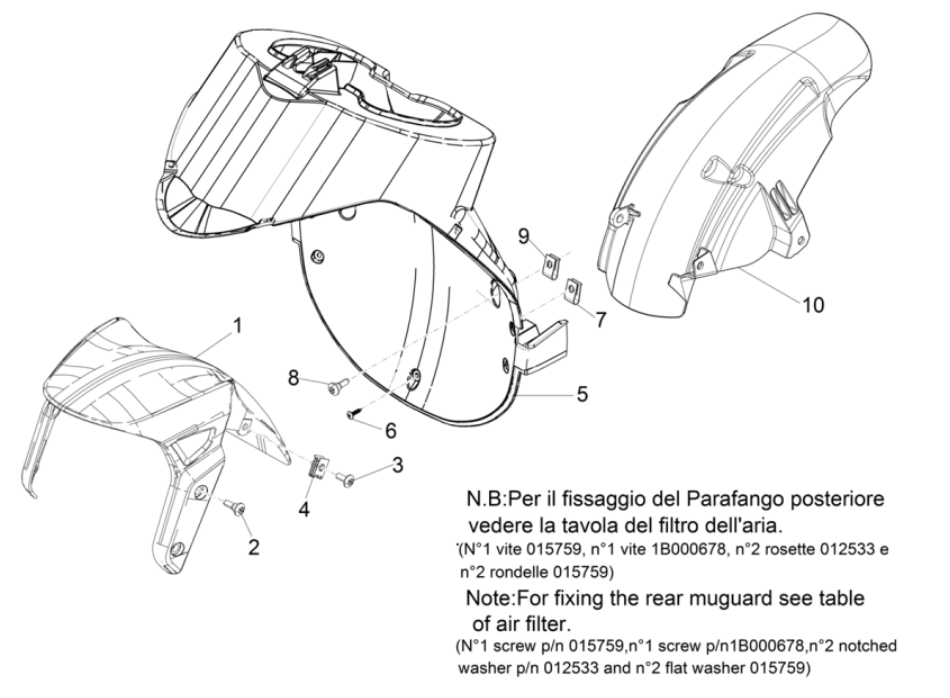 9

7

10

1

8

5

6

3

4

2

N.B:Per il fissaggio del Parafango posteriore vedere la tavola del filtro dell'aria.
(N°1 vite 015759, n°1 vite 1B000678, n°2 rosette 012533 e n°2 rondelle 015759)

Note:For fixing the rear muguard see table of air filter.
(N°1 screw p/n 015759,n°1 screw p/n1B000678,n°2 notched washer p/n 012533 and n°2 flat washer 015759)