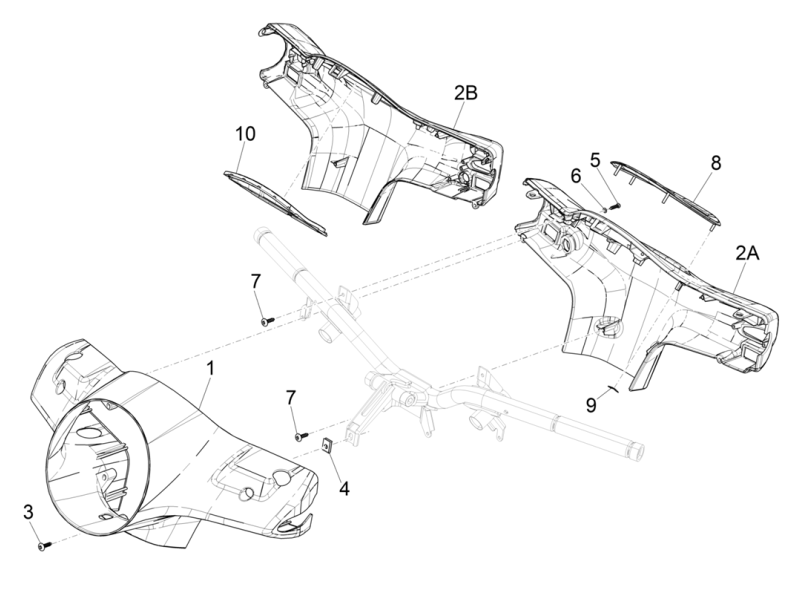 2B
10
5
6
8
2A
7
1
7
9
4
3